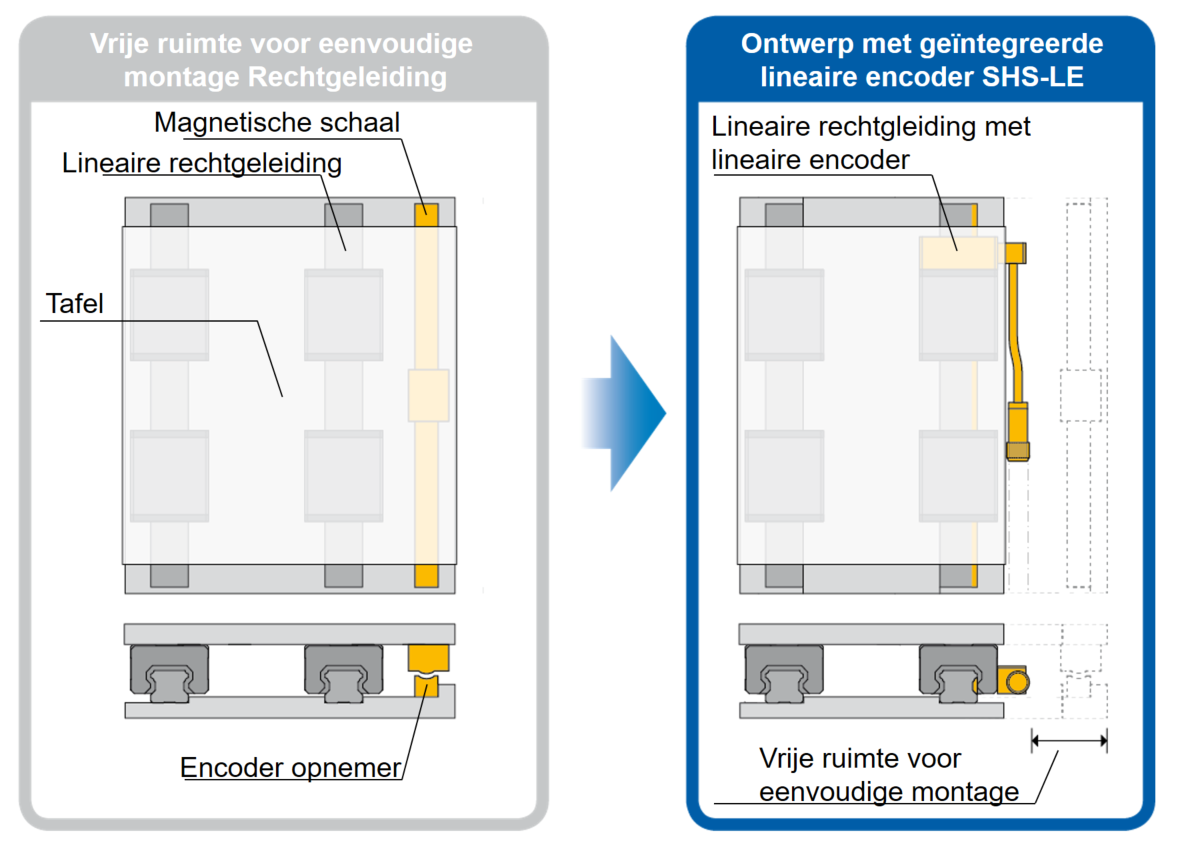 Vrije ruimte voor eenvoudige montage Rechtgeleiding

Magnetische schaal

Lineaire rechtgeleiding

Tafel

Encoder opnemer

Ontwerp met geïntegreerde lineaire encoder SHS-LE

Lineaire rechtgleiding met lineaire encoder

Vrije ruimte voor eenvoudige montage