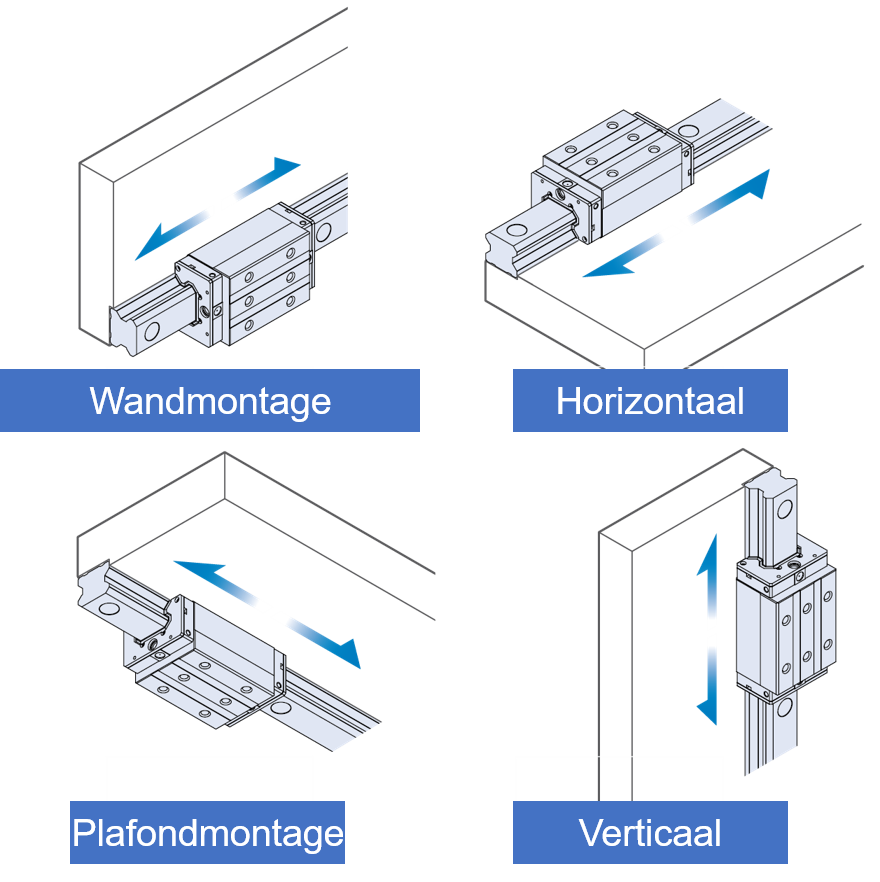 Wandmontage

Horizontaal

Plafondmontage

Verticaal