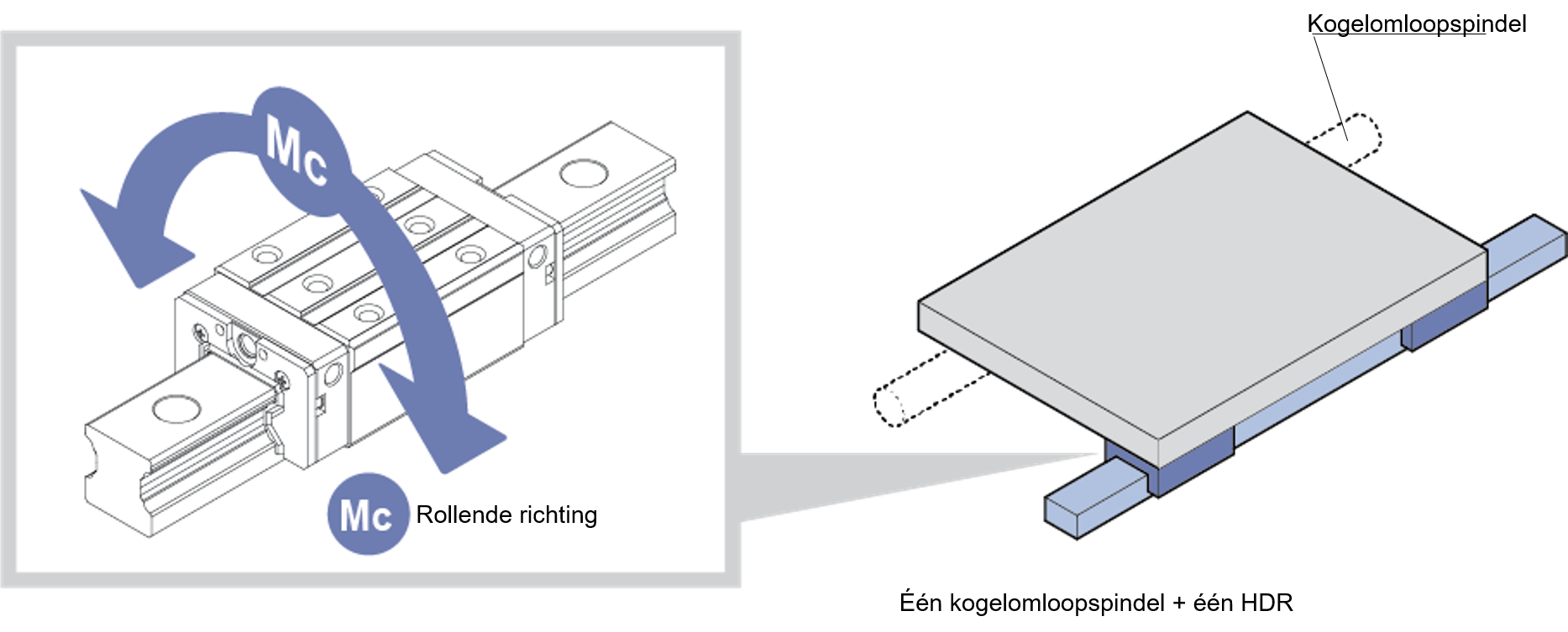 Mc

Mc Rollende richting

Kogelomloopspindel

Één kogelomloopspindel + één HDR