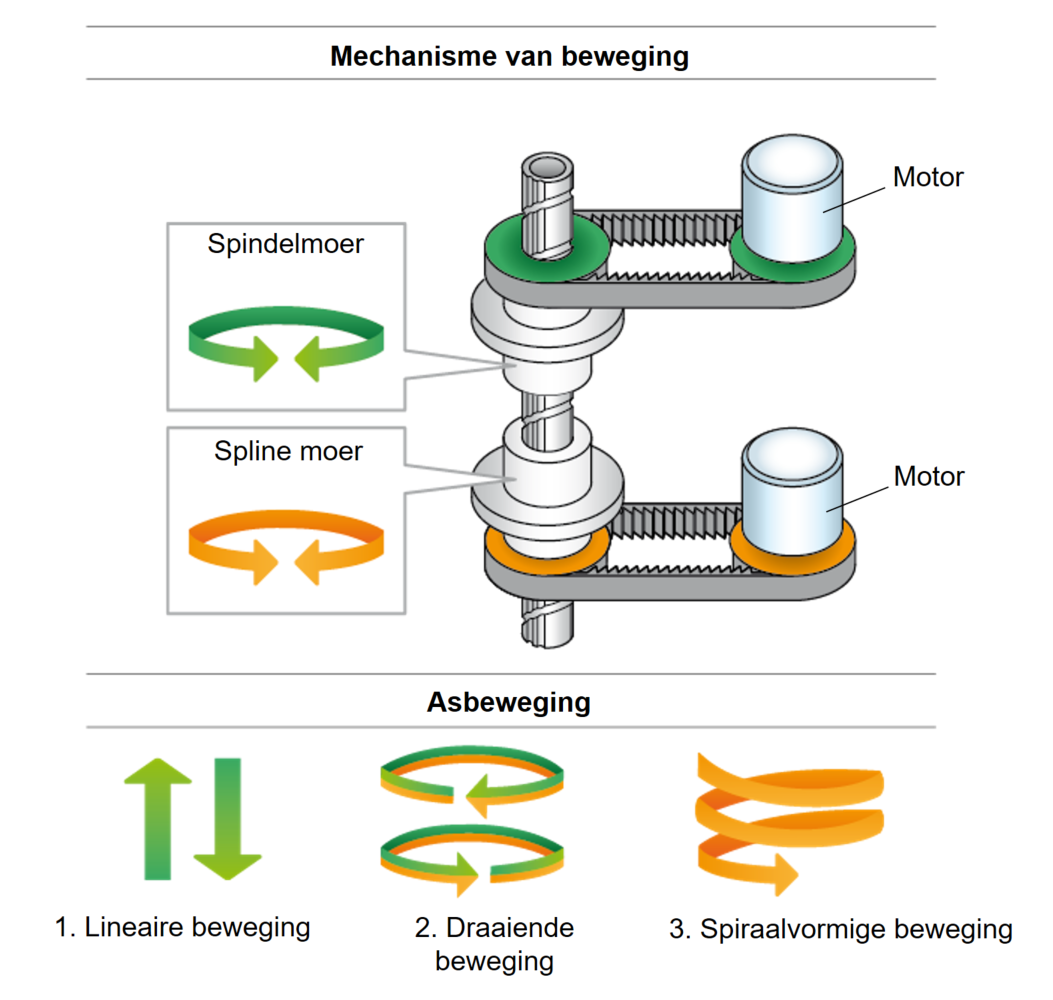 Mechanisme van beweging

Spindelmoer

Spline moer

Motor

Motor

Asbeweging

1. Lineaire beweging

2. Draaiende beweging

3. Spiraalvormige beweging