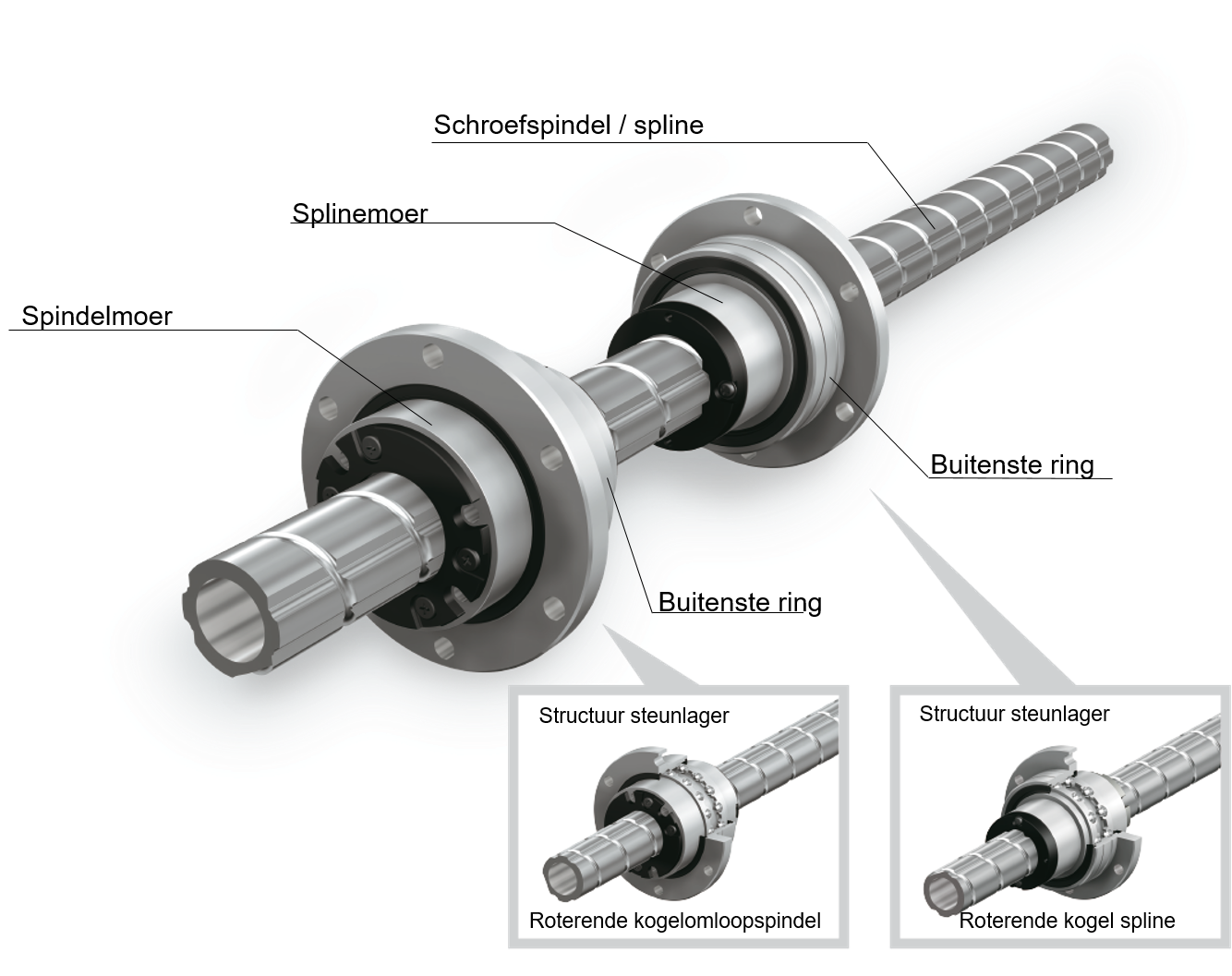 Schroefspindel / spline

Splinemoer

Spindelmoer

Buitenste ring

Buitenste ring

Structuur steunlager

Roterende kogelomloopspindel

Structuur steunlager

Roterende kogel spline