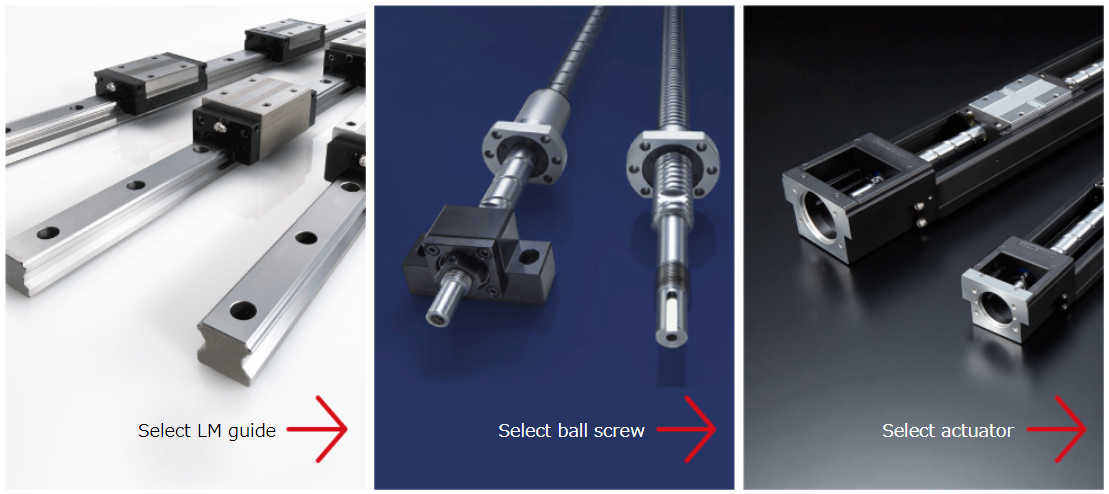 Select LM guide

Select ball screw

Select actuator