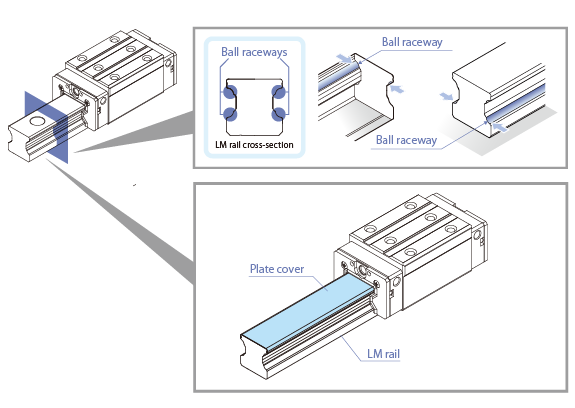 Ball raceways

LM rail cross-section

Ball raceway

Ball raceway

Plate cover

LM rail