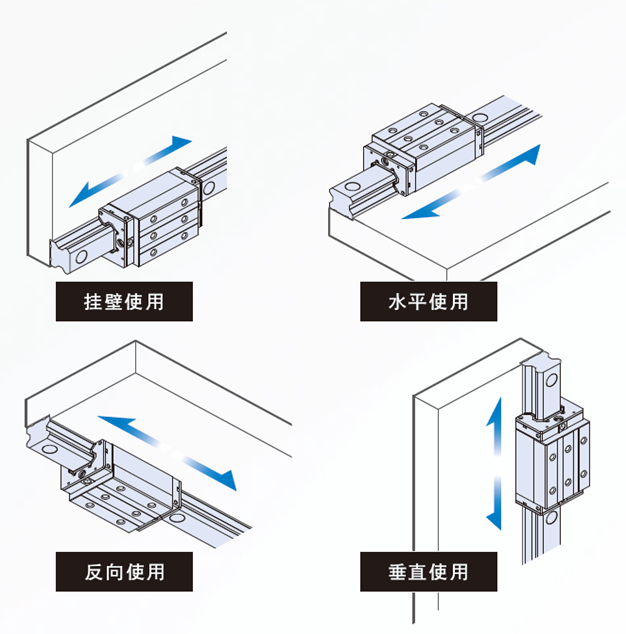 挂壁使用

水平使用

反向使用

垂直使用