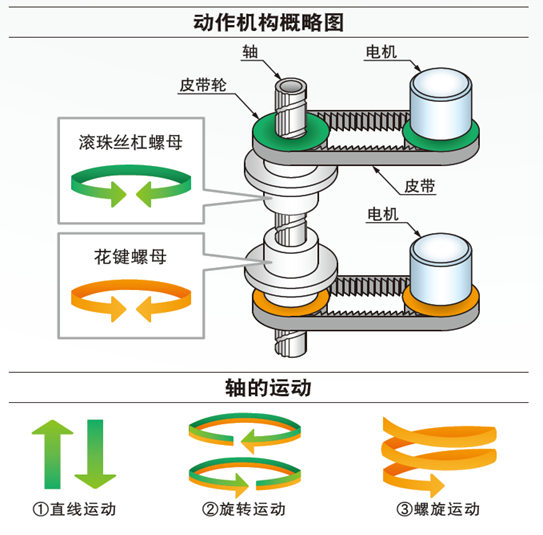 动作机构概略图

轴

电机

皮带轮

滚珠丝杠螺母

皮带

电机

花键螺母

轴的运动

①直线运动

②旋转运动

③螺旋运动